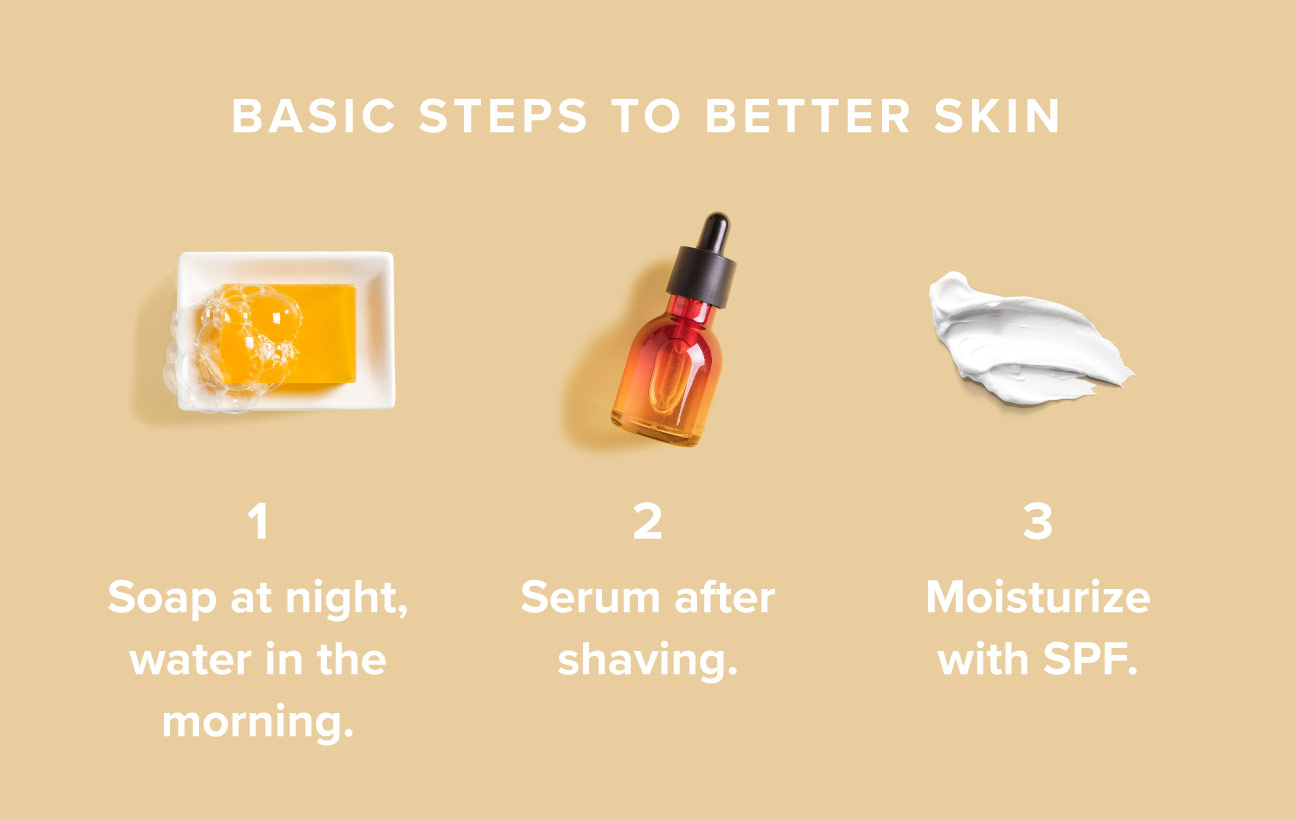 BASIC STEPS TO BETTER SKIN

1
Soap at night, water in the morning.

2
Serum after shaving.

3
Moisturize with SPF.